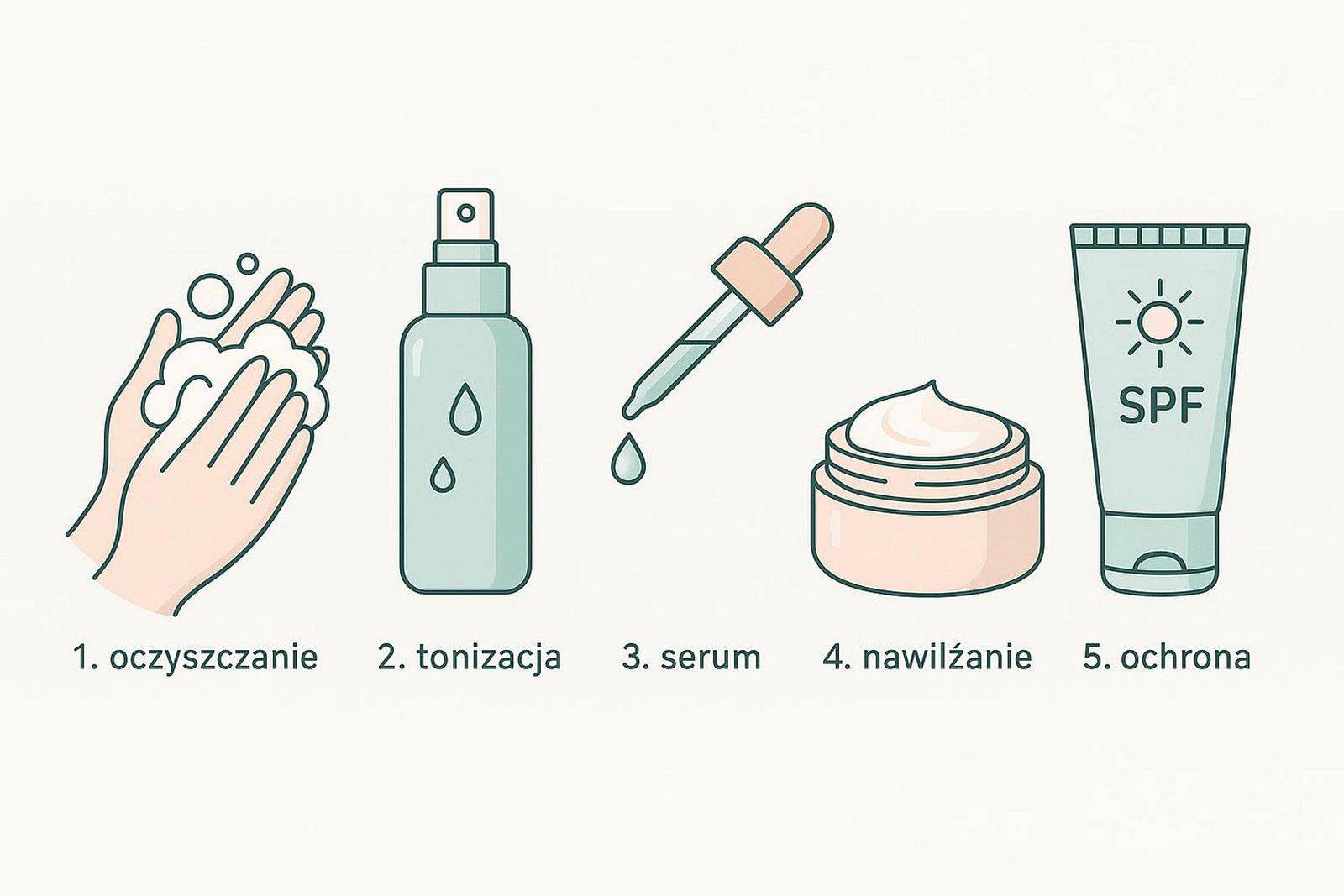 SPF

1. oczyszczanie

2. tonizacja

3. serum

4. nawilźanie

5. ochrona